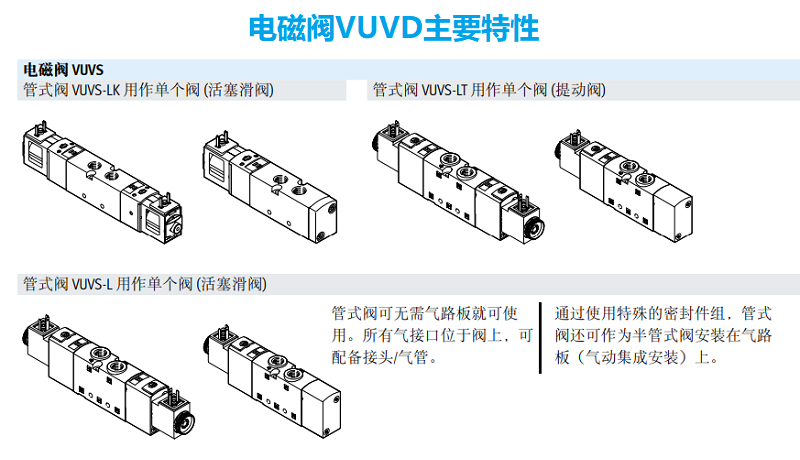 电磁阀VUVD主要特性

电磁阀 VUVS

管式阀 VUVS-LK 用作单个阀 (活塞滑阀)

管式阀 VUVS-LT 用作单个阀 (提动阀)

管式阀 VUVS-L 用作单个阀 (活塞滑阀)

管式阀可无需气路板就可使用。所有气接口位于阀上，可配备接头/气管。

通过使用特殊的密封件组，管式阀还可作为半管式阀安装在气路板（气动集成安装）上。